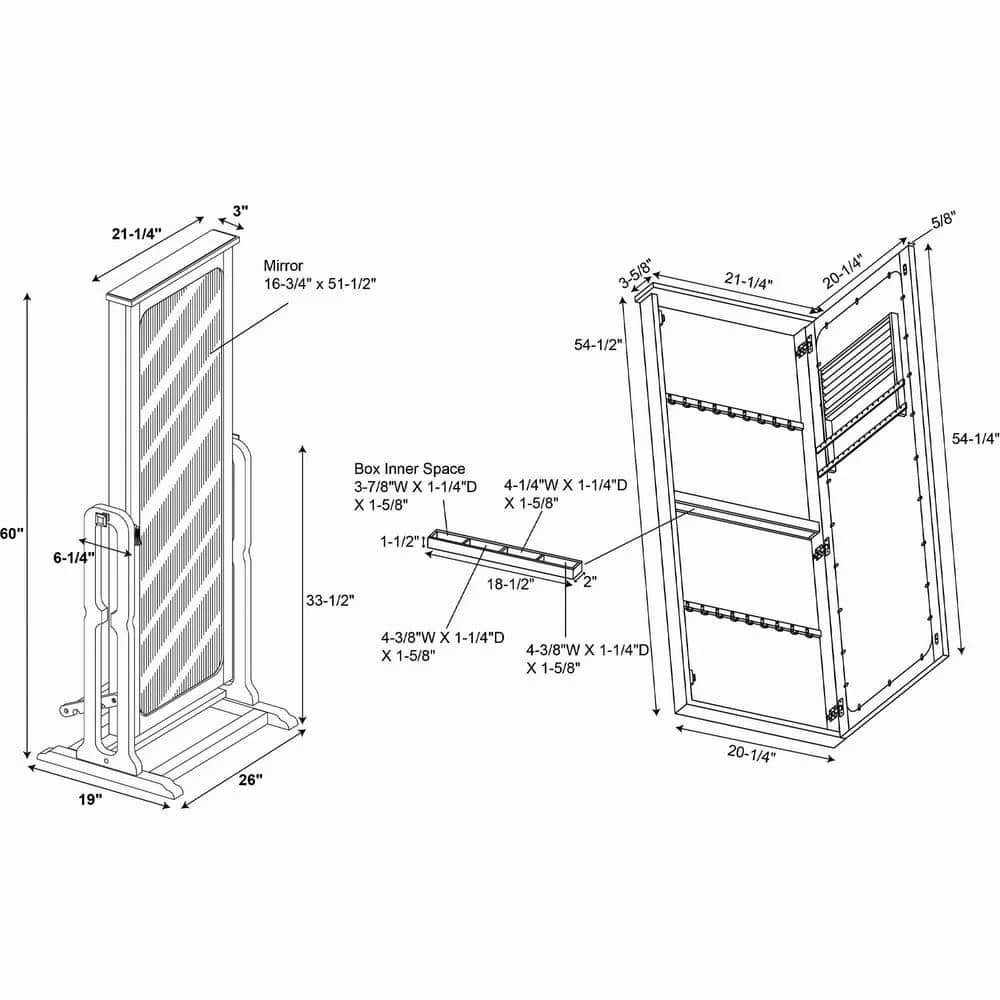 21-1/4"
3"
Mirror
16-3/4" x 51-1/2"
60"
6-1/4"
33-1/2"
19"
26"

Box Inner Space
3-7/8"W X 1-1/4"D X 1-5/8"
4-1/4"W X 1-1/4"D X 1-5/8"
1-1/2"
18-1/2"
2"
4-3/8"W X 1-1/4"D X 1-5/8"
4-3/8"W X 1-1/4"D X 1-5/8"

3-5/8"
21-1/4"
20-1/4"
5/8"
54-1/2"
54-1/4"
20-1/4"