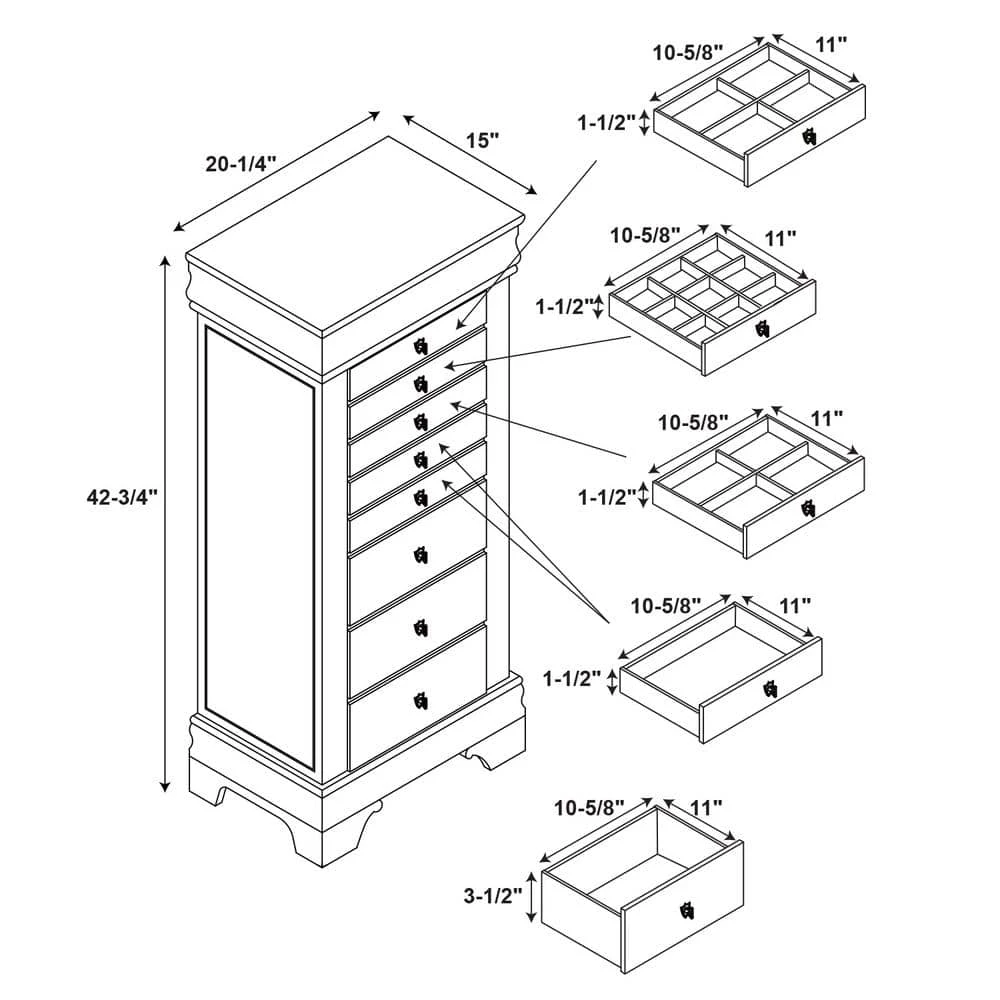 20-1/4"
15"
42-3/4"

10-5/8"
11"
1-1/2"

10-5/8"
11"
1-1/2"

10-5/8"
11"
1-1/2"

10-5/8"
11"
1-1/2"

10-5/8"
11"
3-1/2"