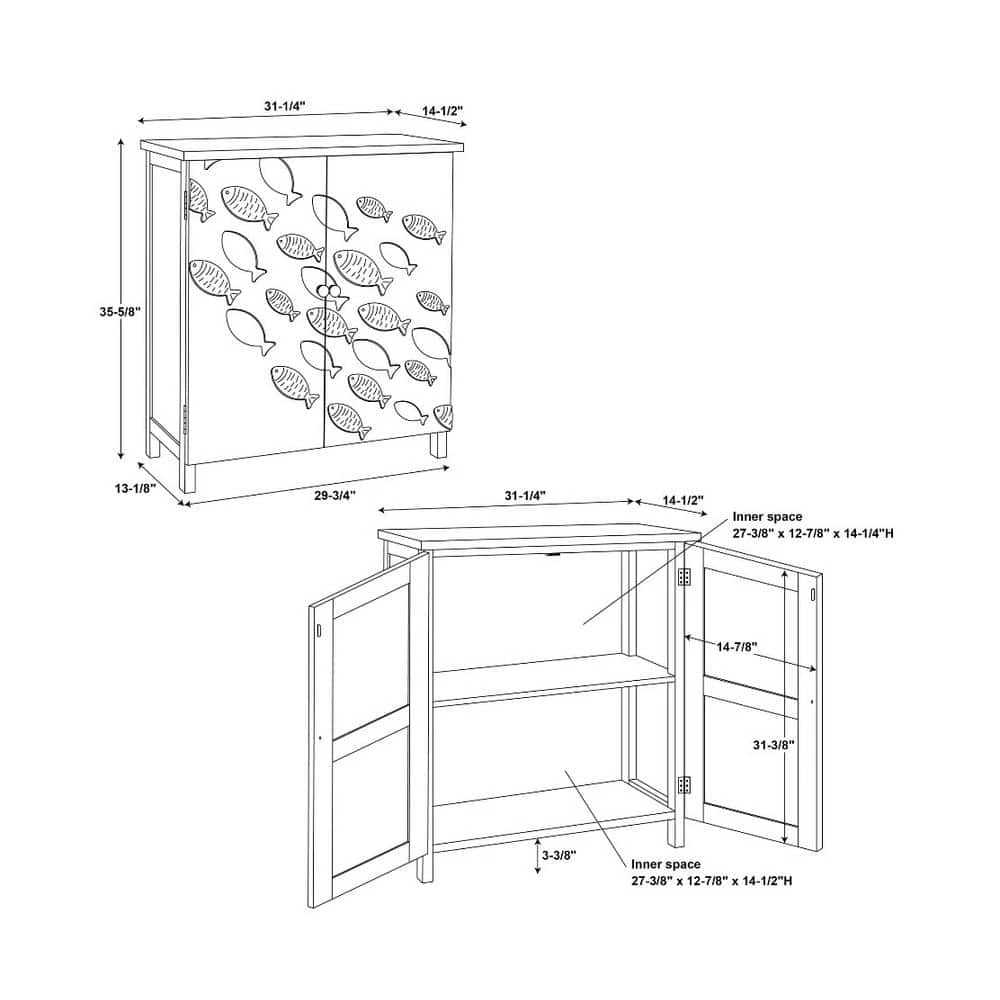 31-1/4"
14-1/2"
35-5/8"
13-1/8"
29-3/4"

31-1/4"
14-1/2"
Inner space
27-3/8" x 12-7/8" x 14-1/4"H
14-7/8"
31-3/8"
3-3/8"
Inner space
27-3/8" x 12-7/8" x 14-1/2"H