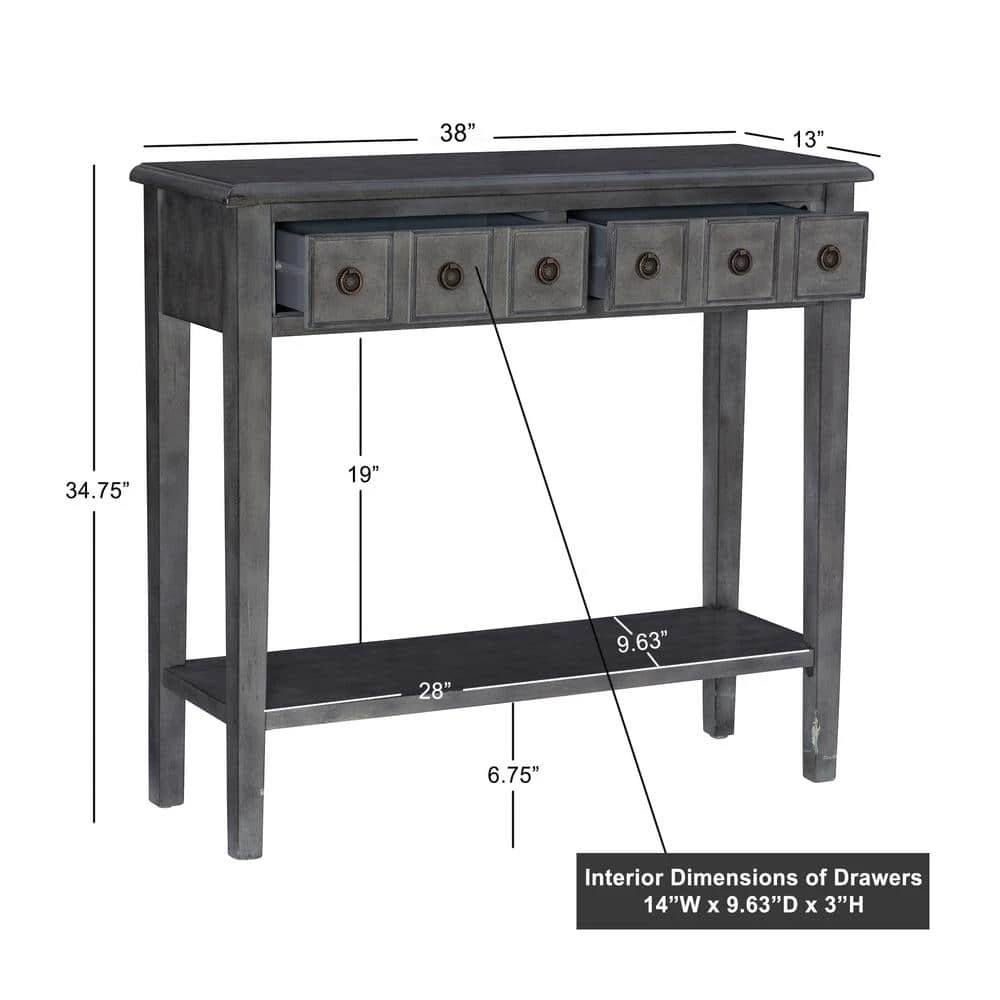 38”

13”

34.75”

19”

9.63”

28”

6.75”

Interior Dimensions of Drawers
14”W x 9.63”D x 3”H