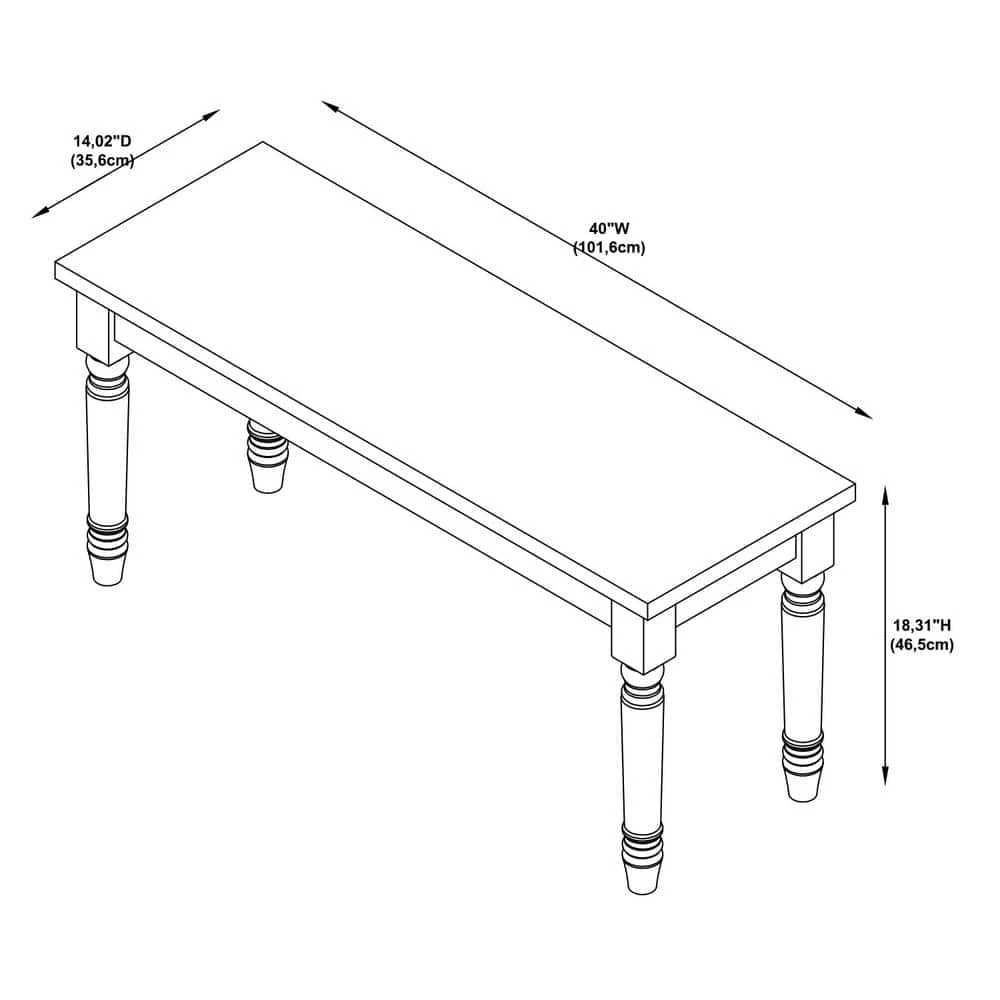 14,02"D
(35,6cm)

40"W
(101,6cm)

18,31"H
(46,5cm)